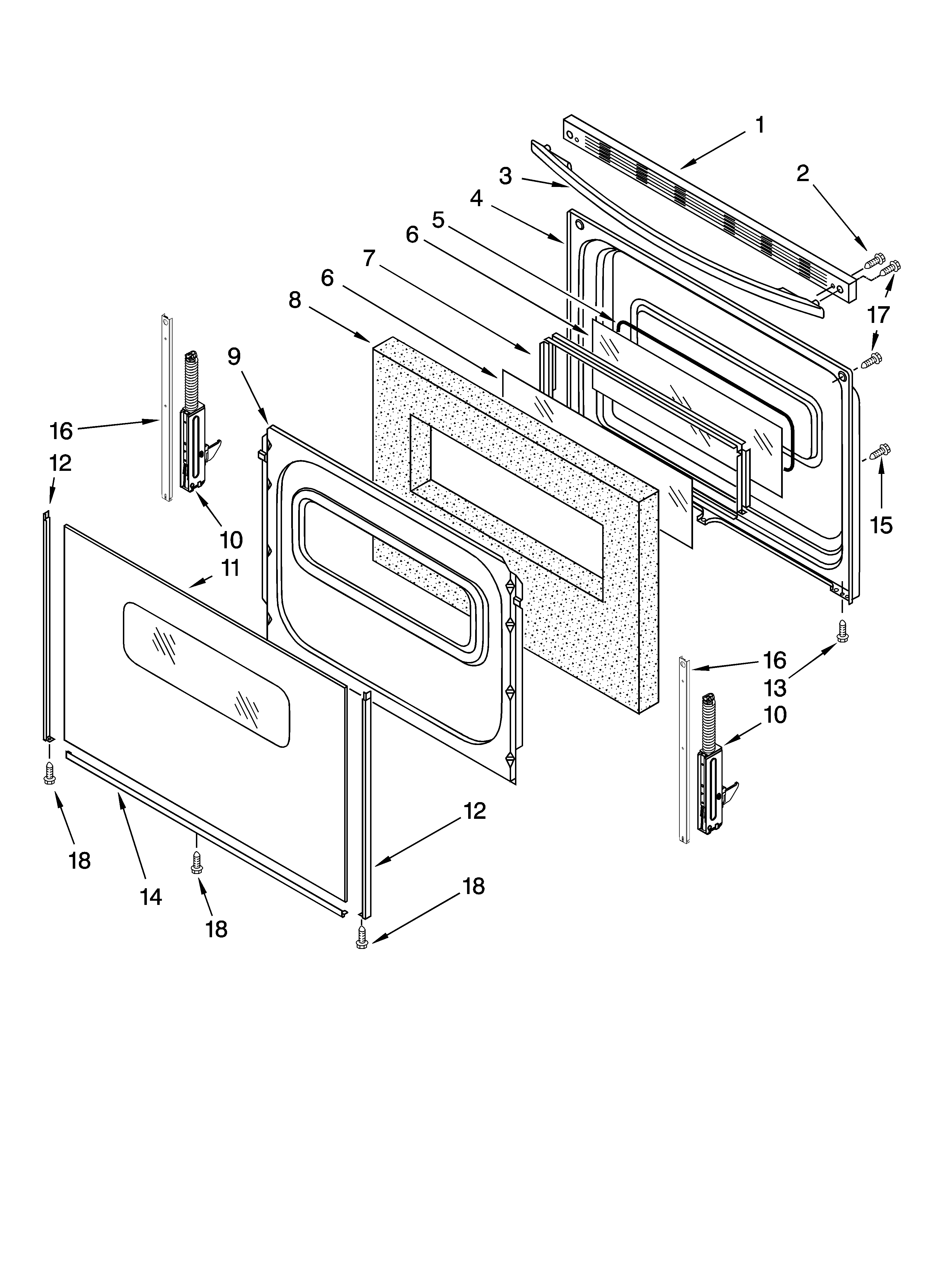 1
2
3
4
5
6
7
6
8
17
9
16
12
15
10
11
16
13
10
12
18
14
18
18