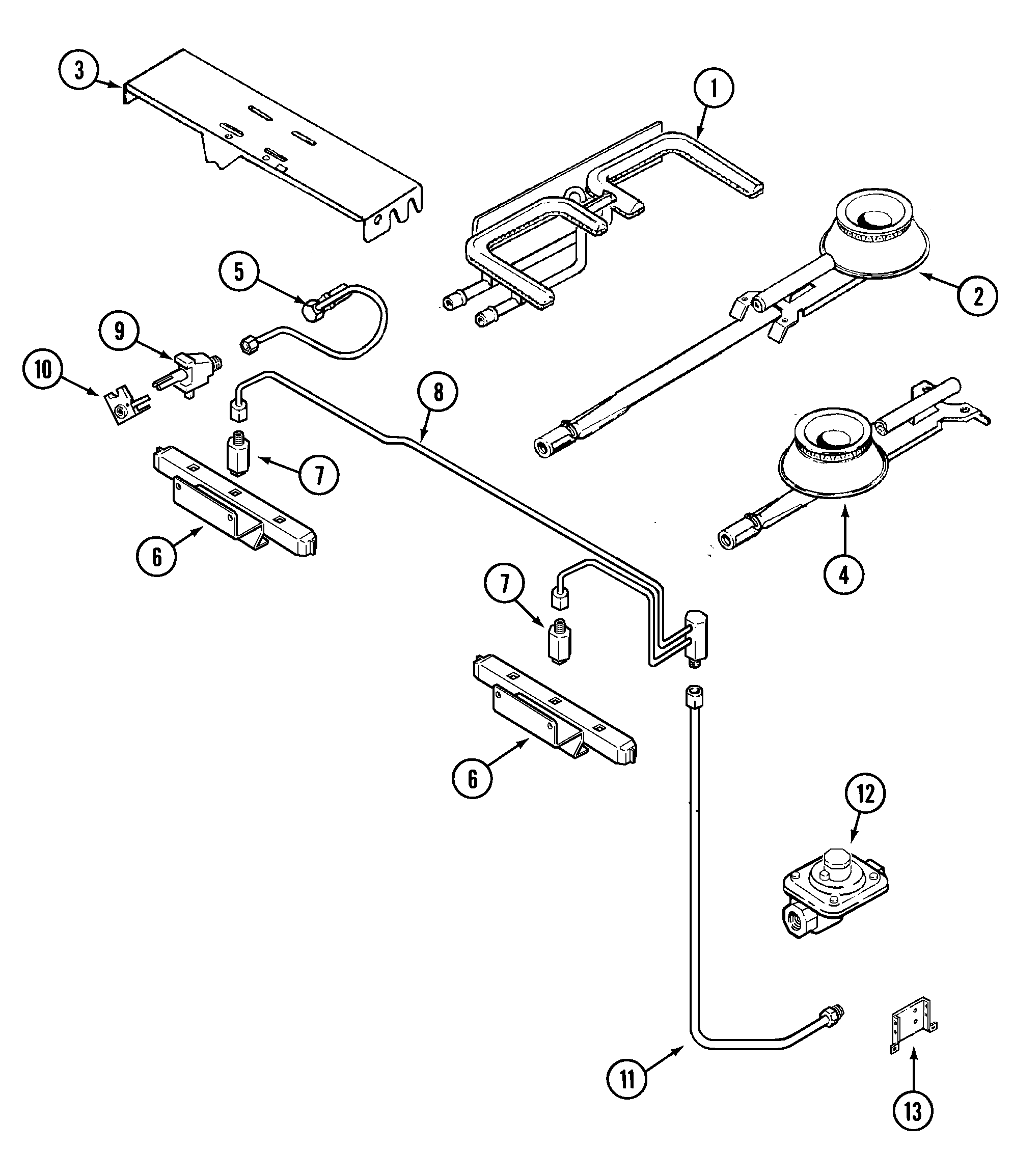 3
1
5
2
9
10
8
7
6
4
7
6
12
11
13