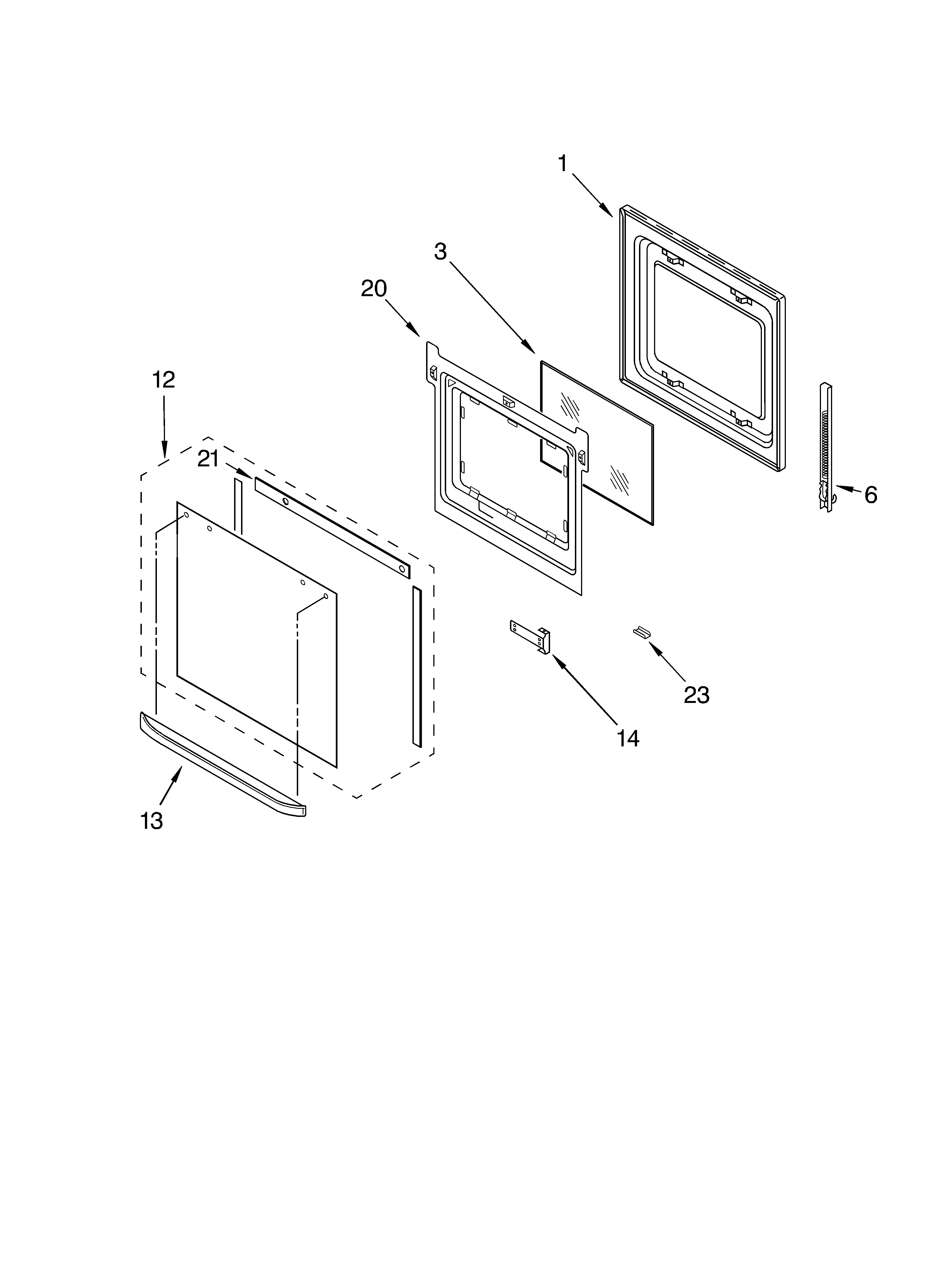 1
3
20
12
21
6
23
14
13