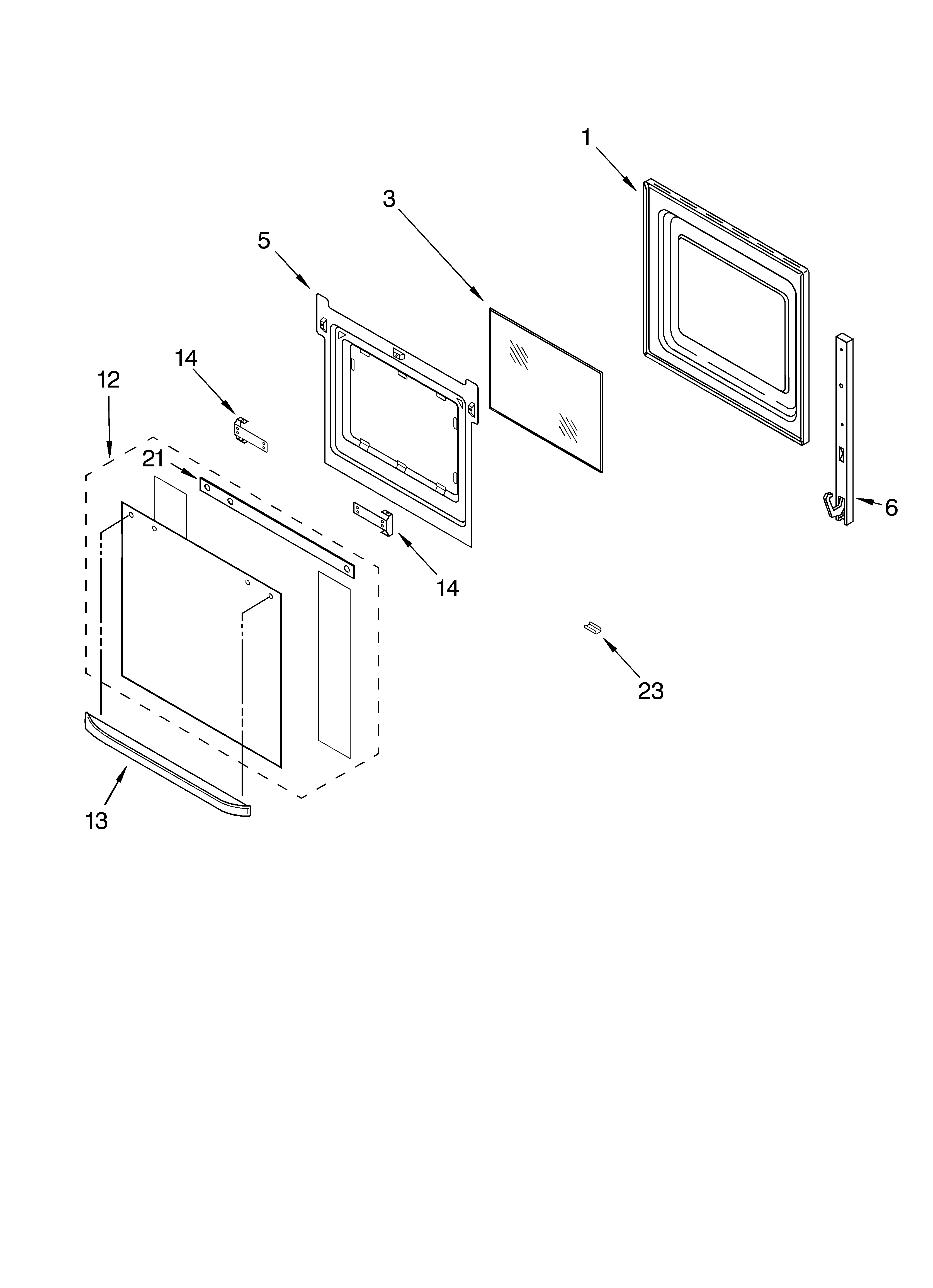 1
3
5
14
12
21
6
14
23
13