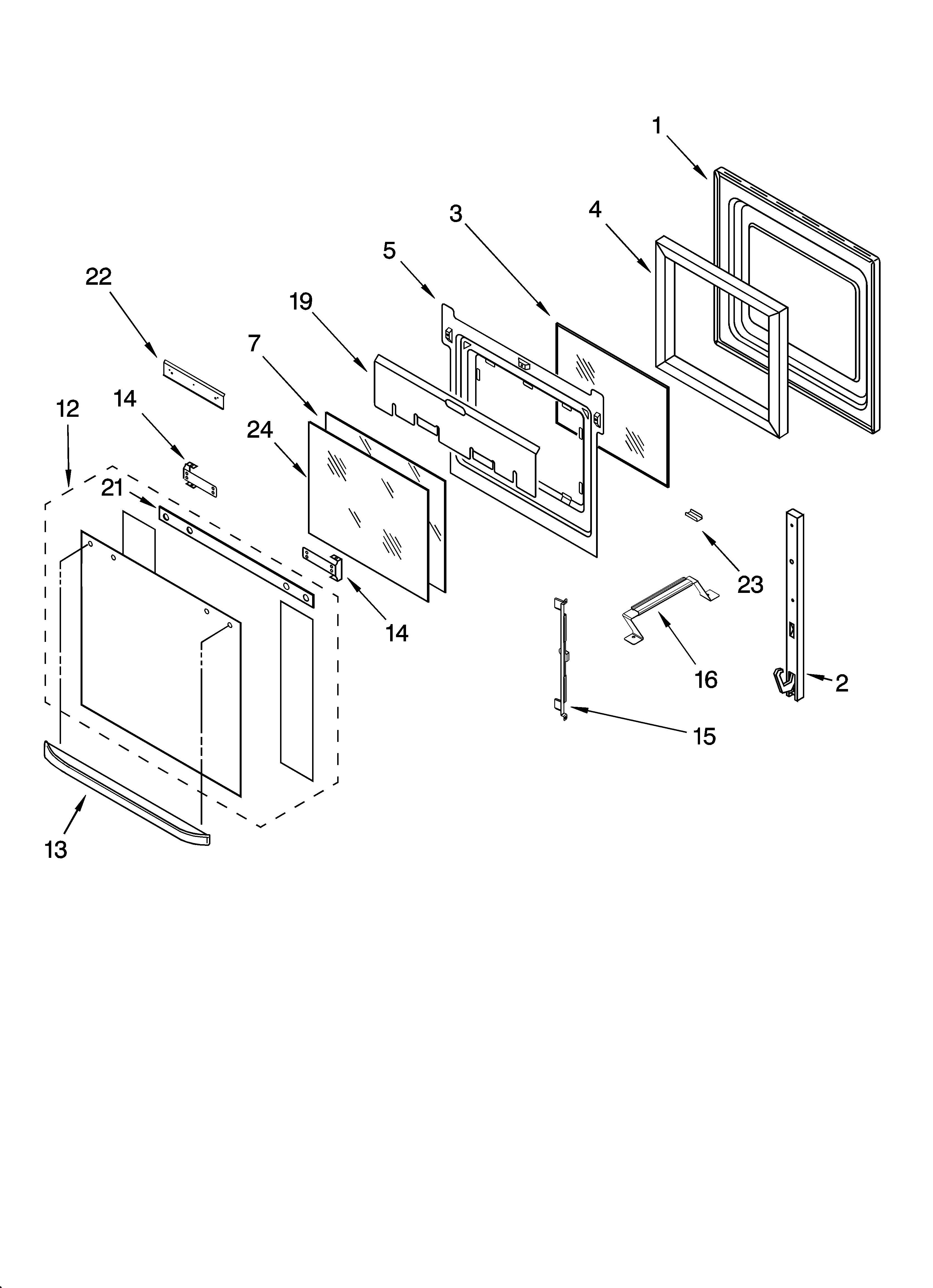 1
3
4
5
22
19
7
12
14
24
21
14
23
16
2
15
13