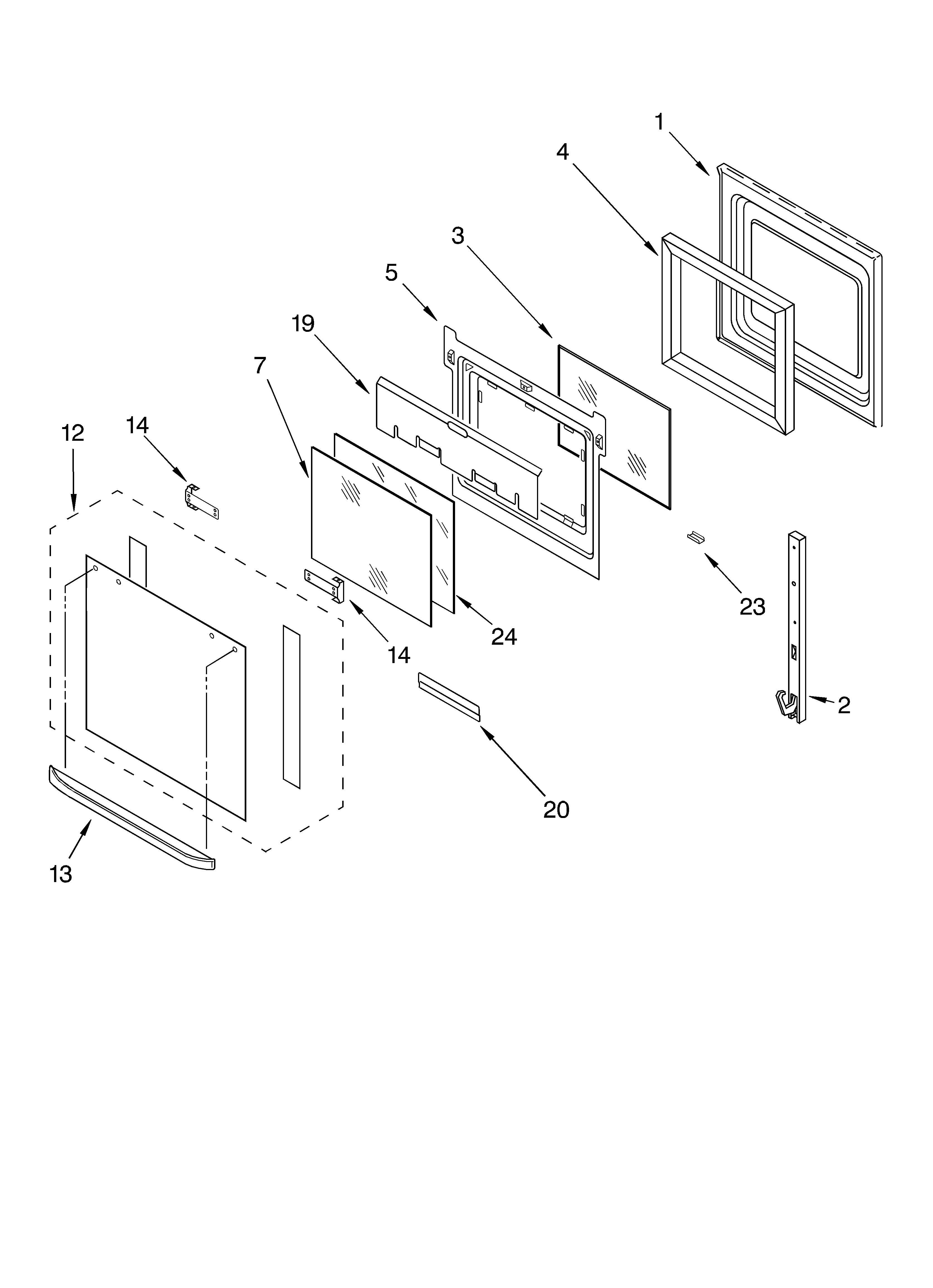 1
4
3
5
19
7
12
14
23
24
14
2
20
13