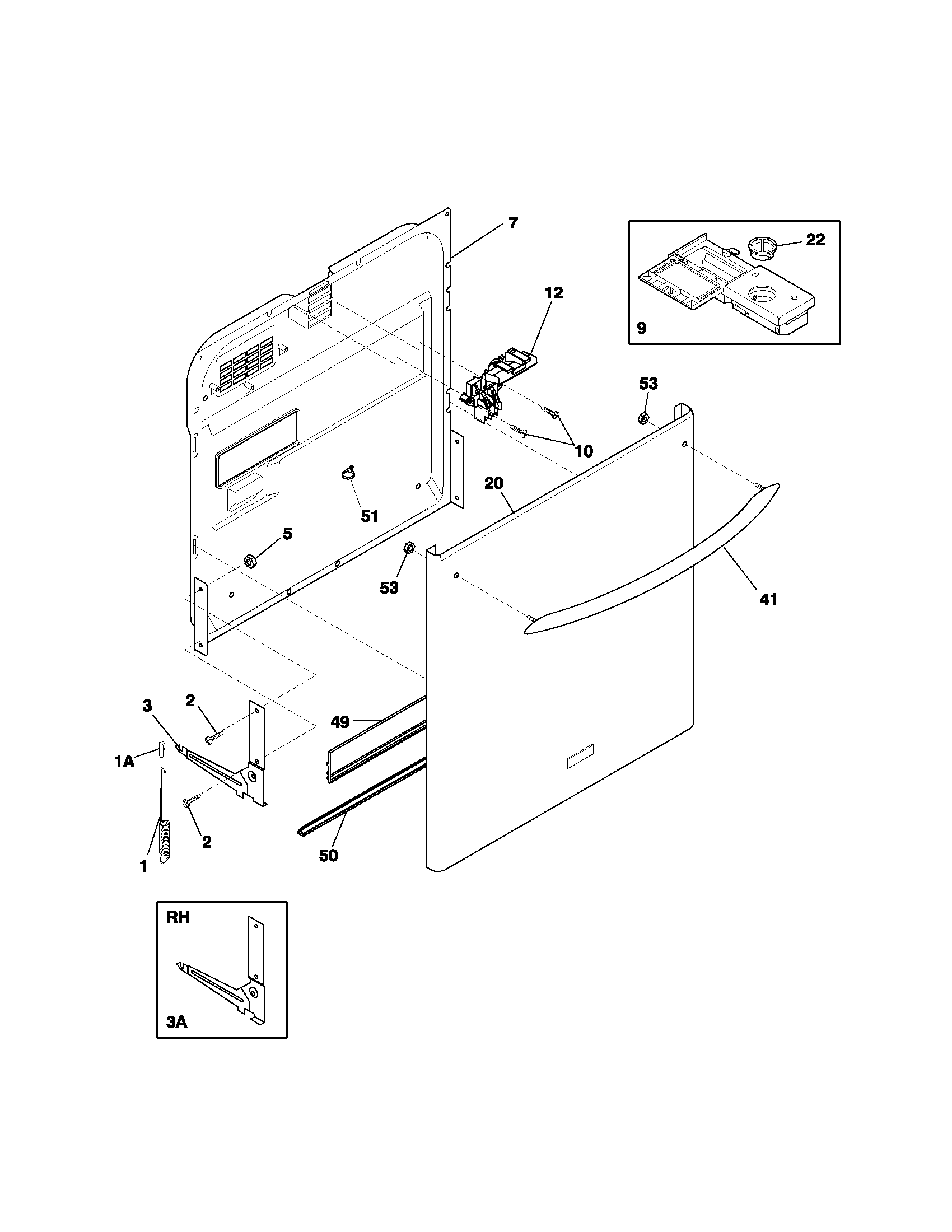 7
22
9
12
53
10
20
51
5
53
41
3
2
49
1A
2
1
50
RH
3A