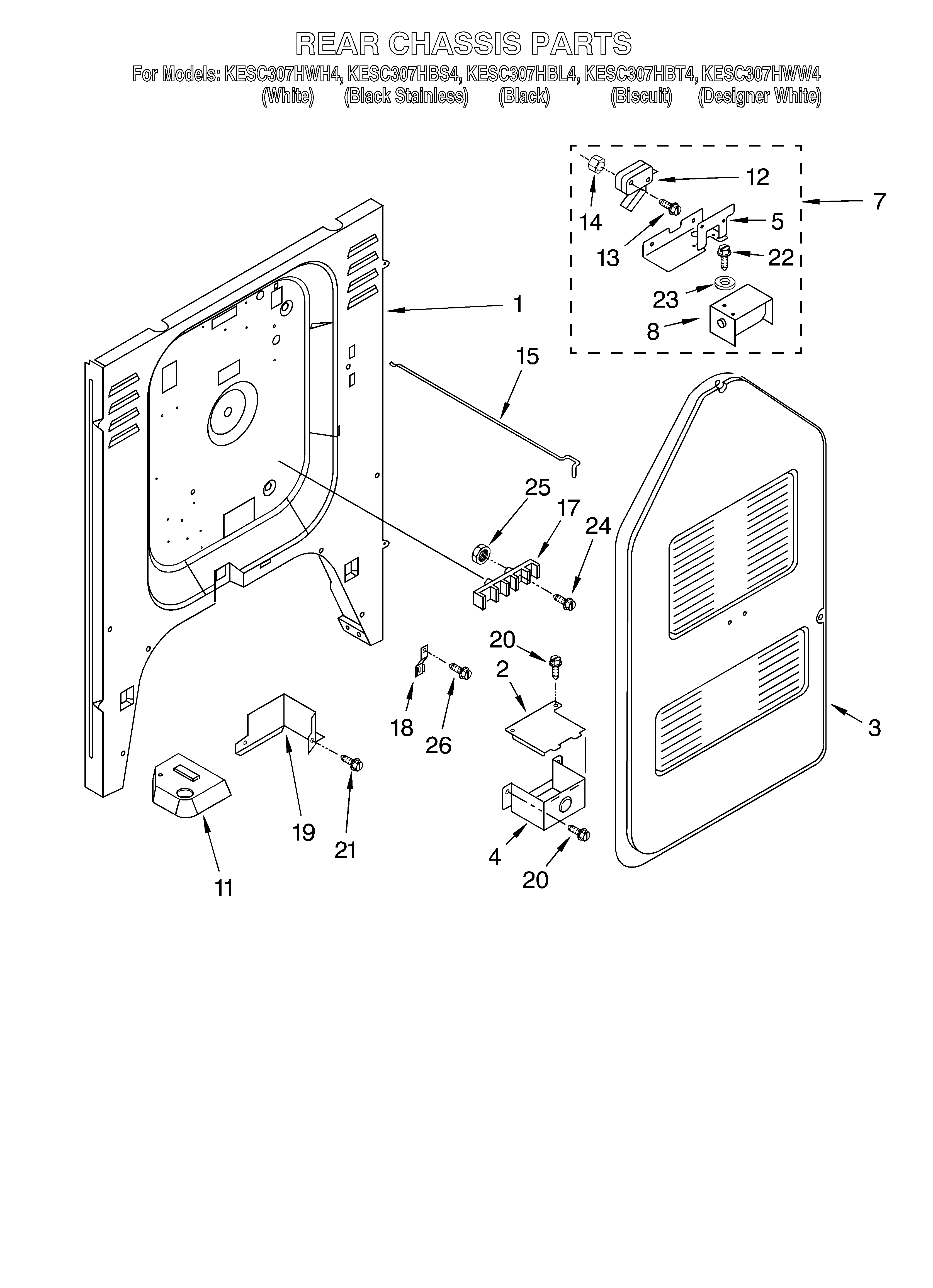 REAR CHASSIS PARTS
For Models: KESC307HWH4, KESC307HBS4, KESC307HBL4, KESC307HBT4, KESC307HWW4
(White) (Black Stainless) (Black) (Biscuit) (Designer White)

12
7
14
5
13
22
23
8
1
15
25
17
24
20
2
18
26
3
19
21
4
20
11