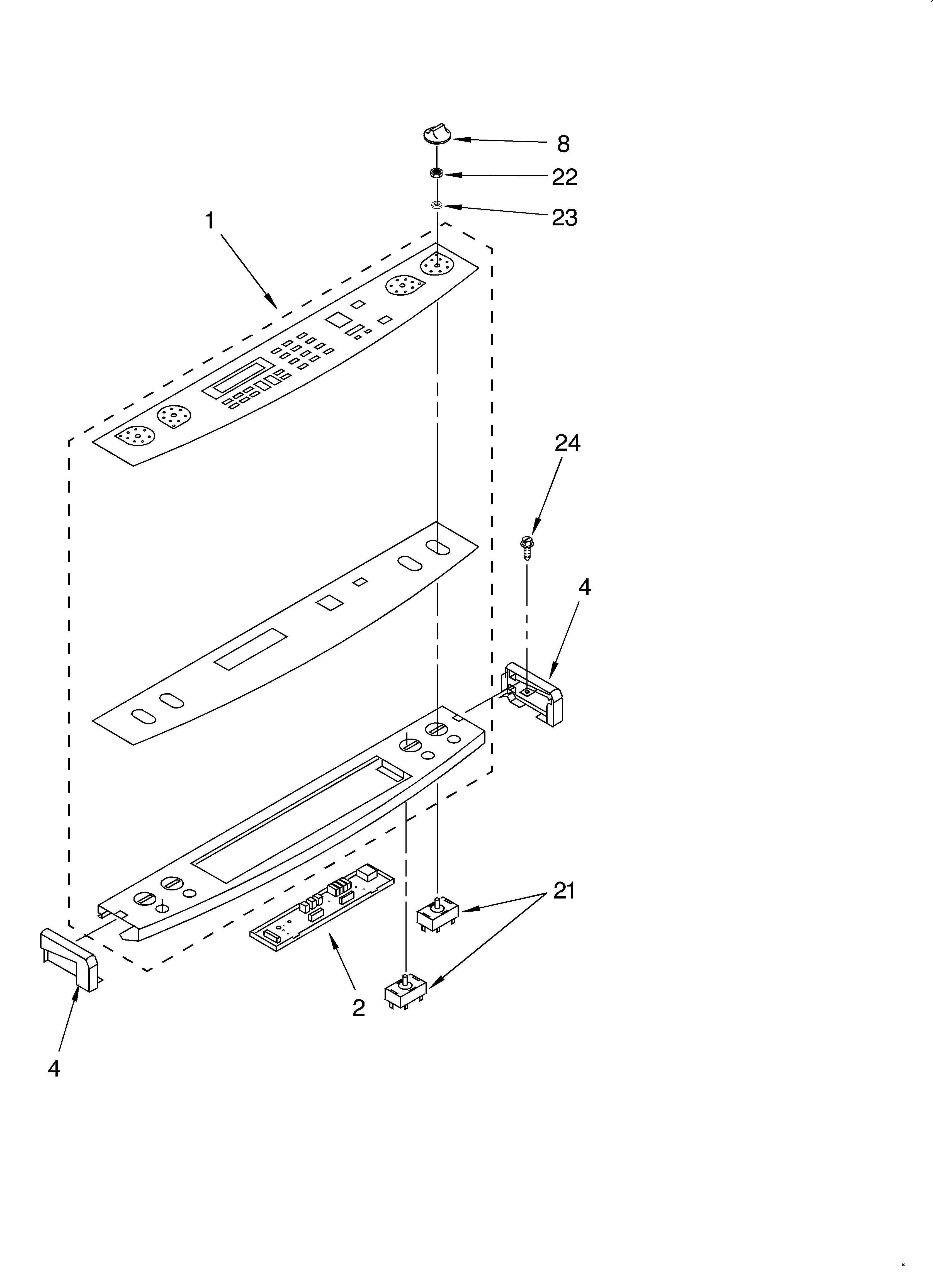 8
22
23
1
24
4
21
2
4