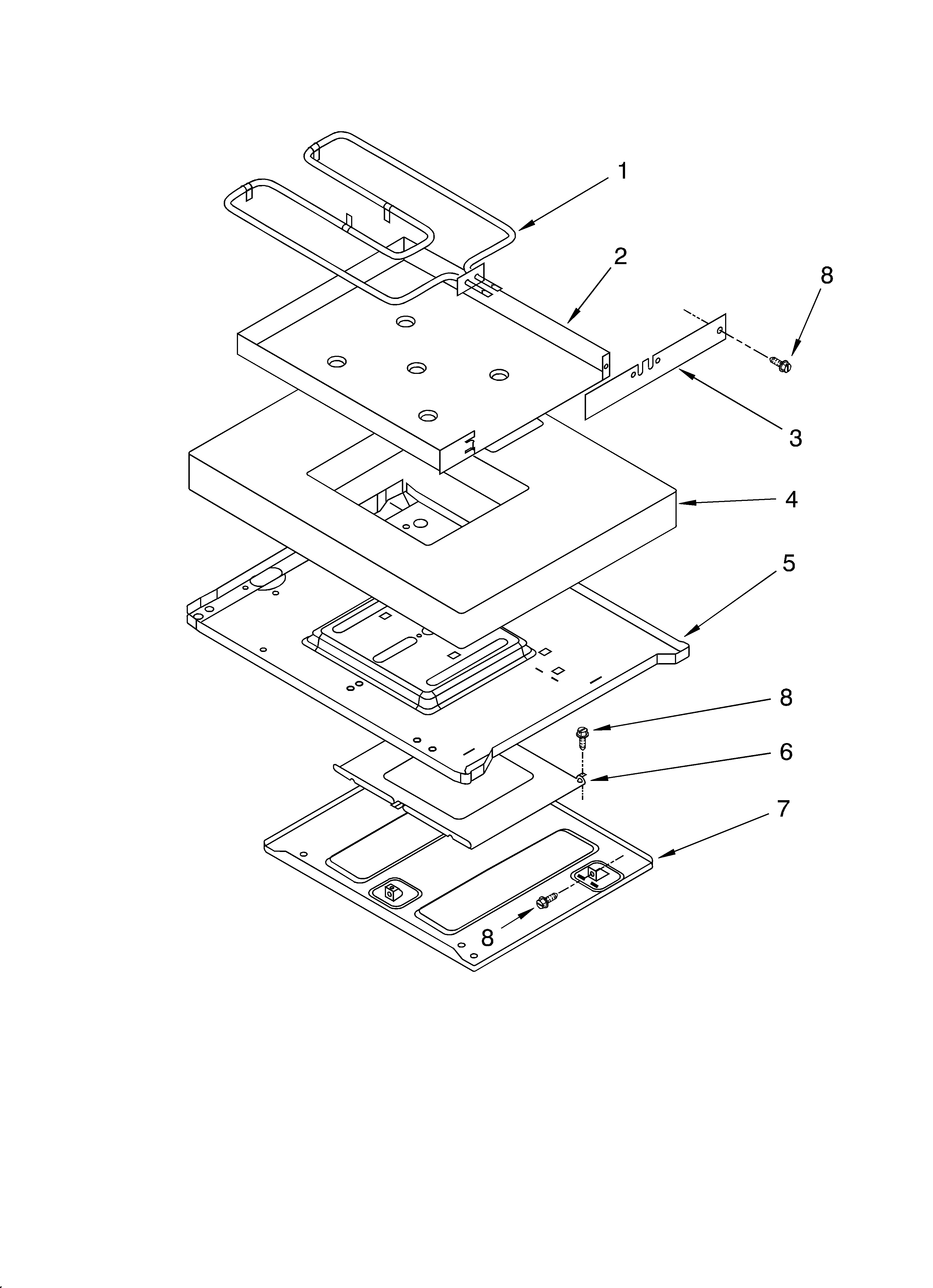 1
2
8
3
4
5
8
6
7
8