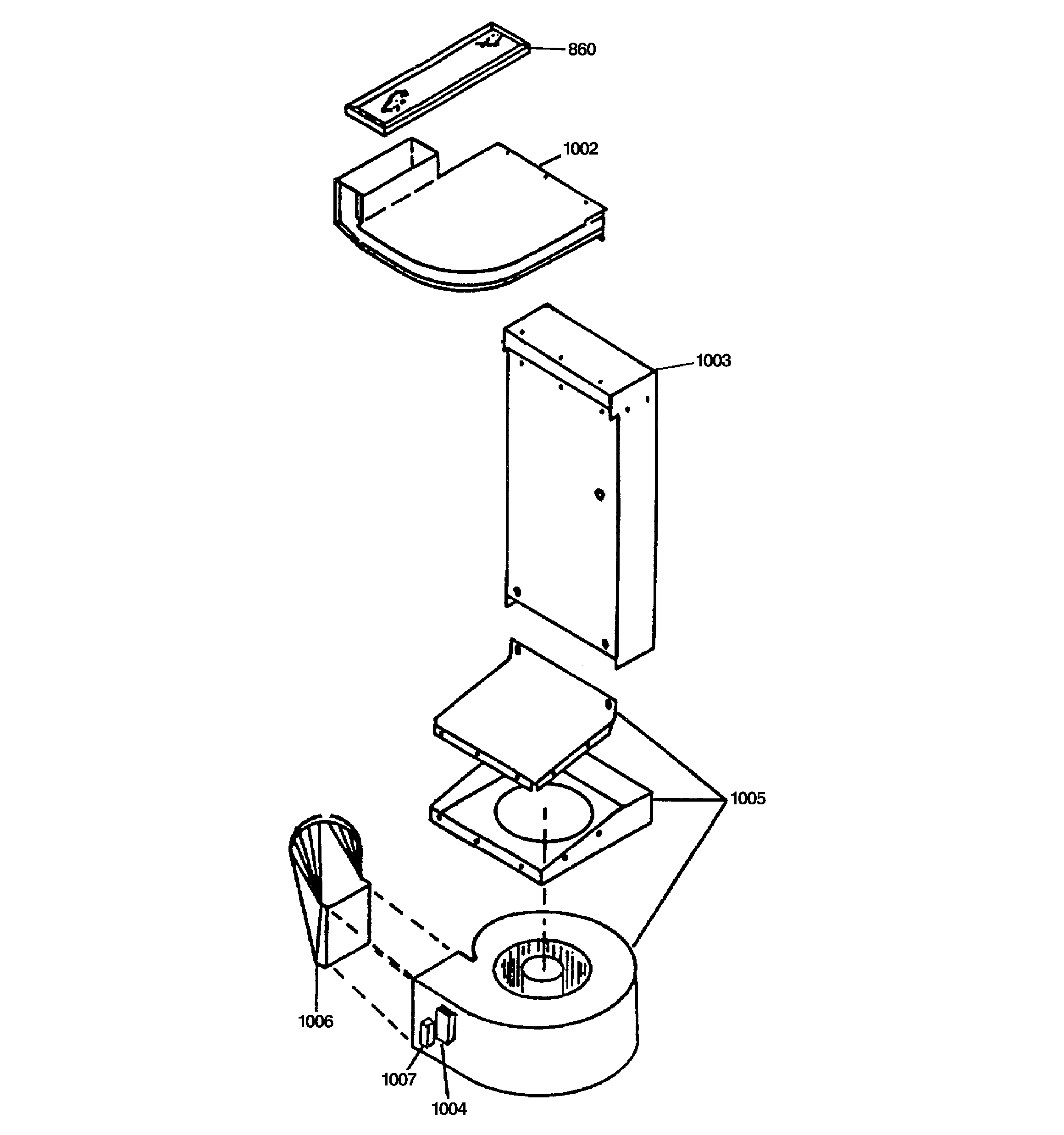 860
1002
1003
1005
1006
1007
1004