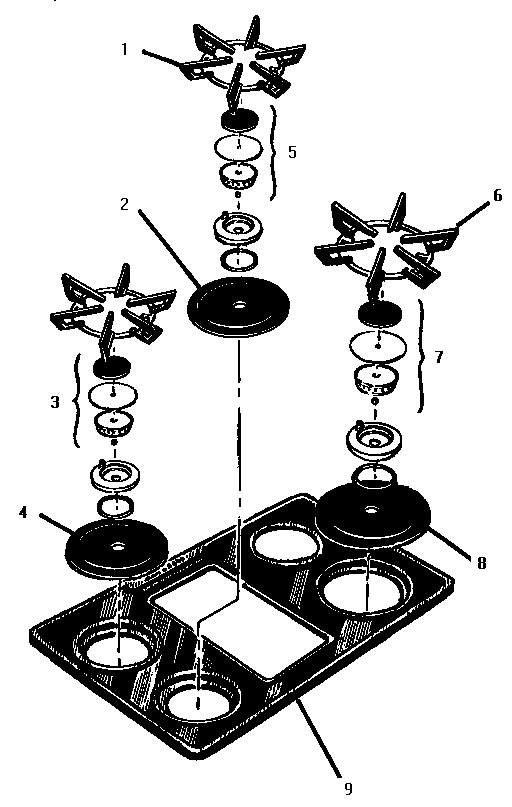 1
5
2
6
7
3
4
8
9