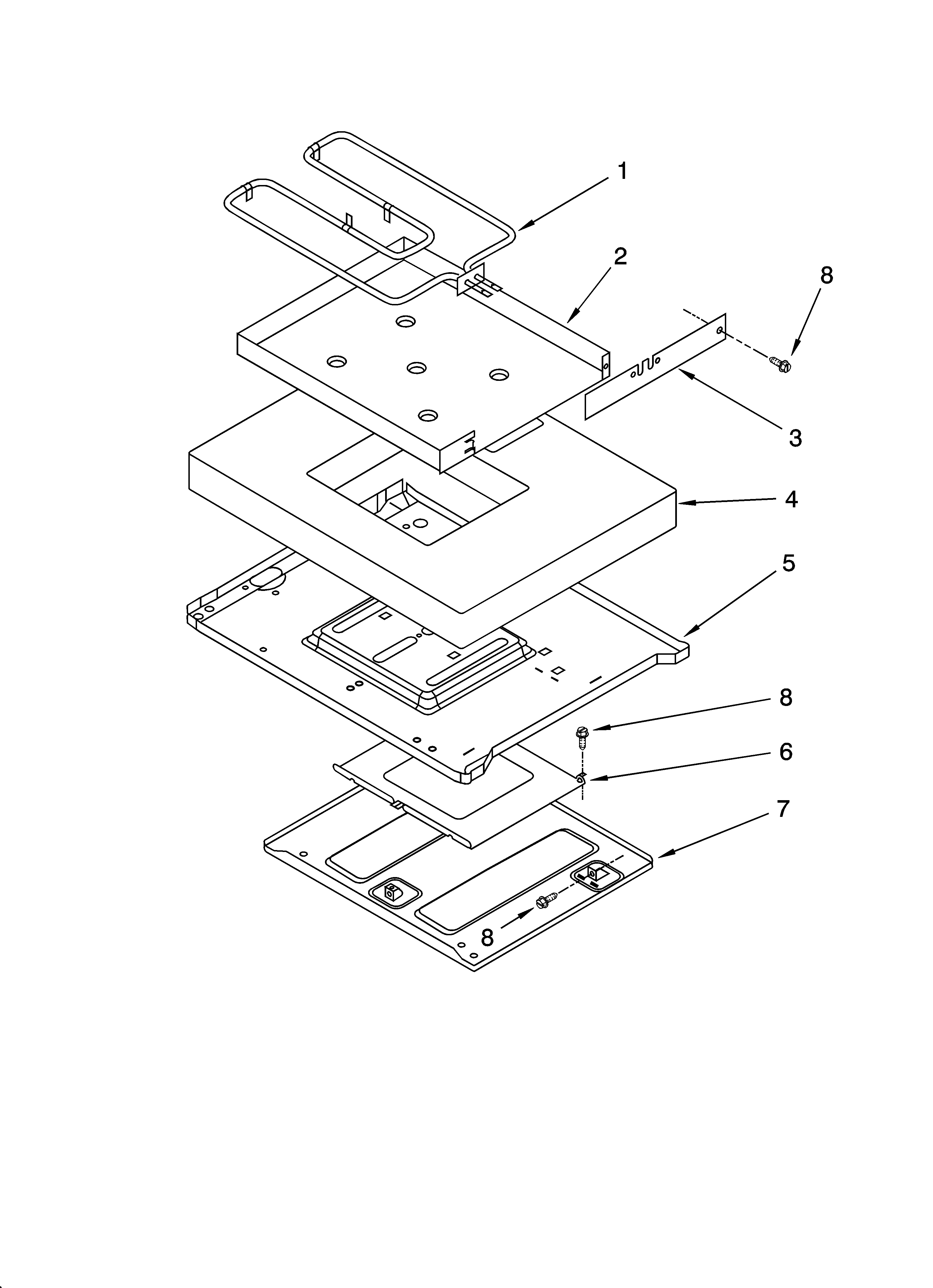 1
2
8
3
4
5
8
6
7
8