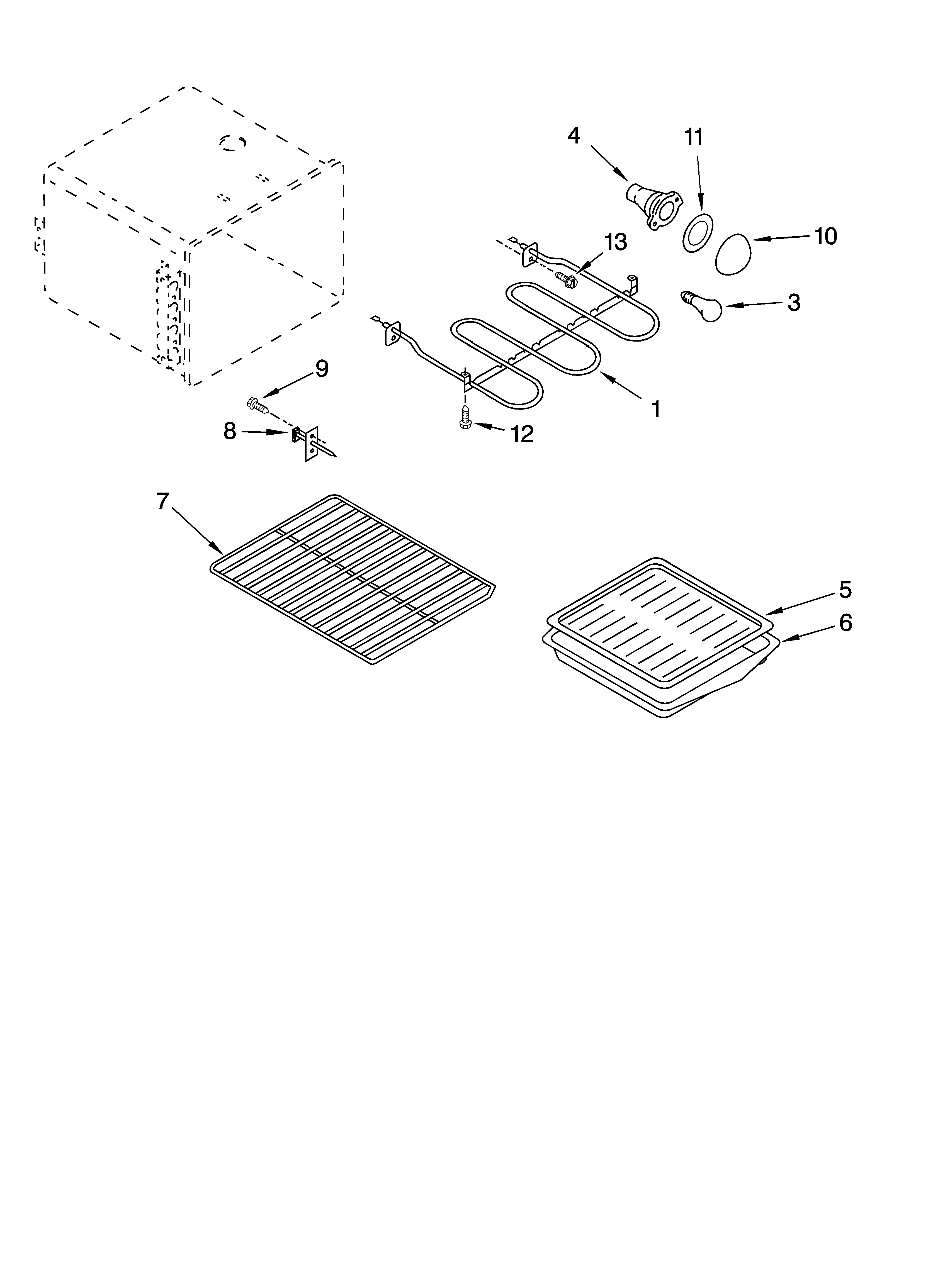 4
11
10
13
3
9
1
8
12
7
5
6