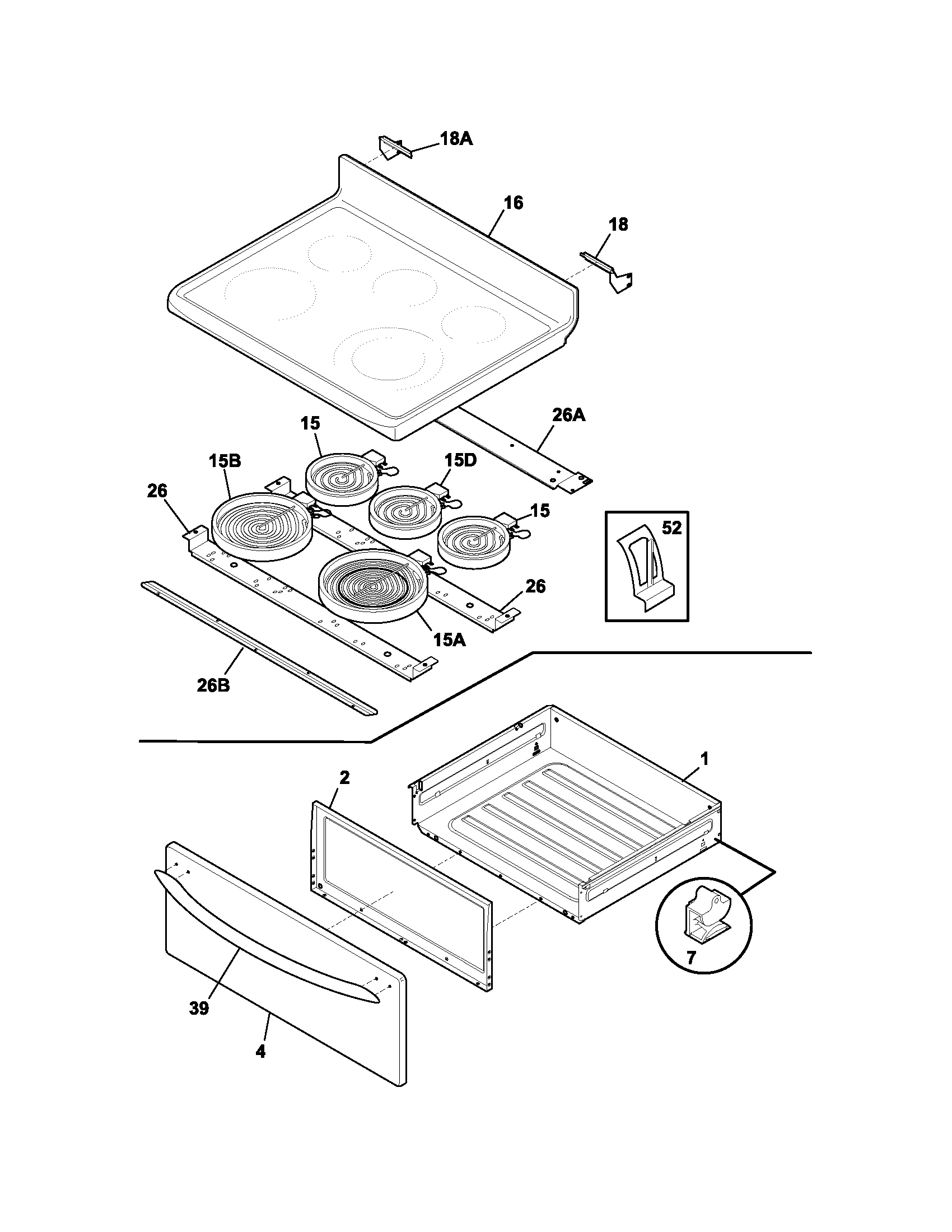 18A
16
18
26A
15
15B
15D
26
15
52
26
15A
26B
1
2
7
39
4