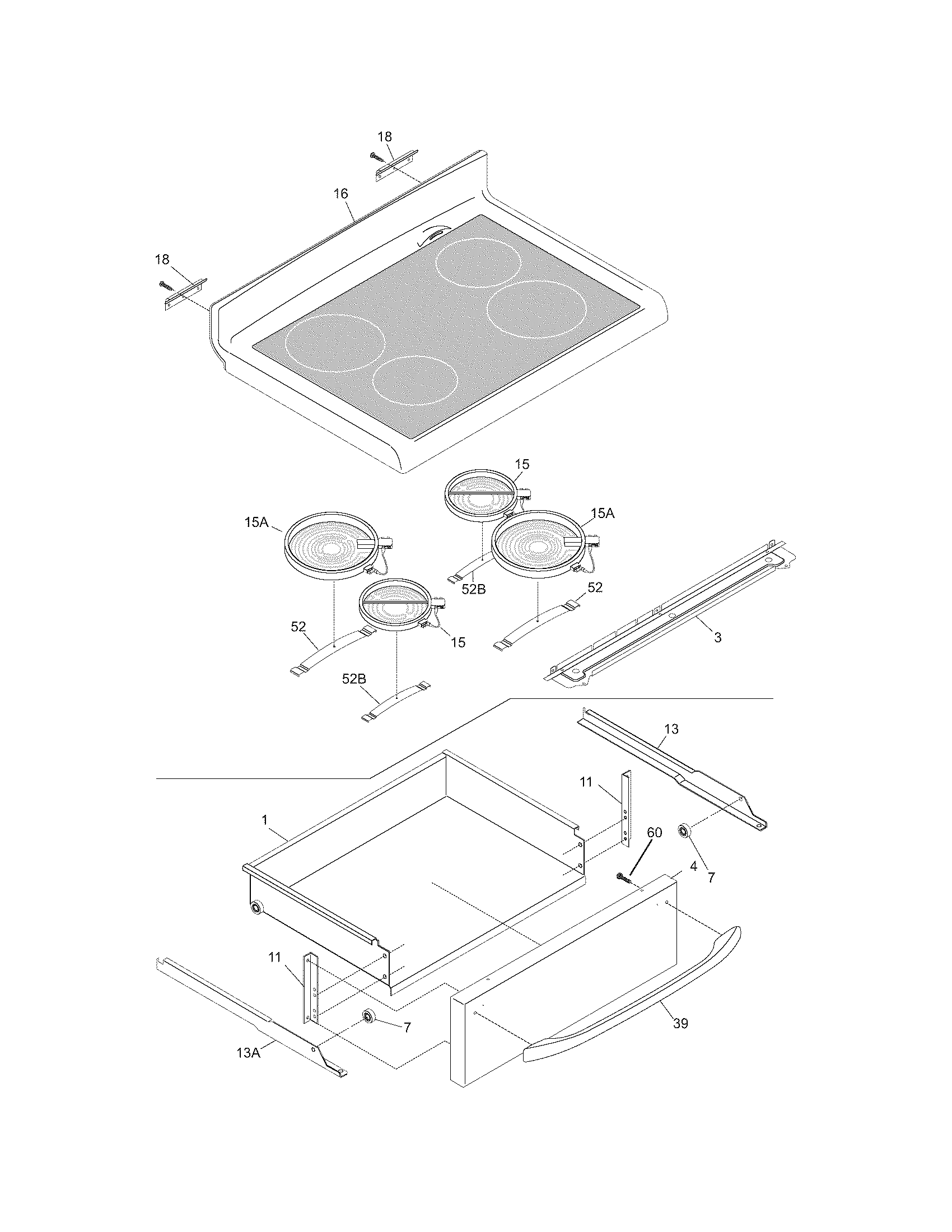 18
16
18
15
15A
15A
52B
52
52
15
3
52B
13
11
1
60
4
7
11
7
39
13A