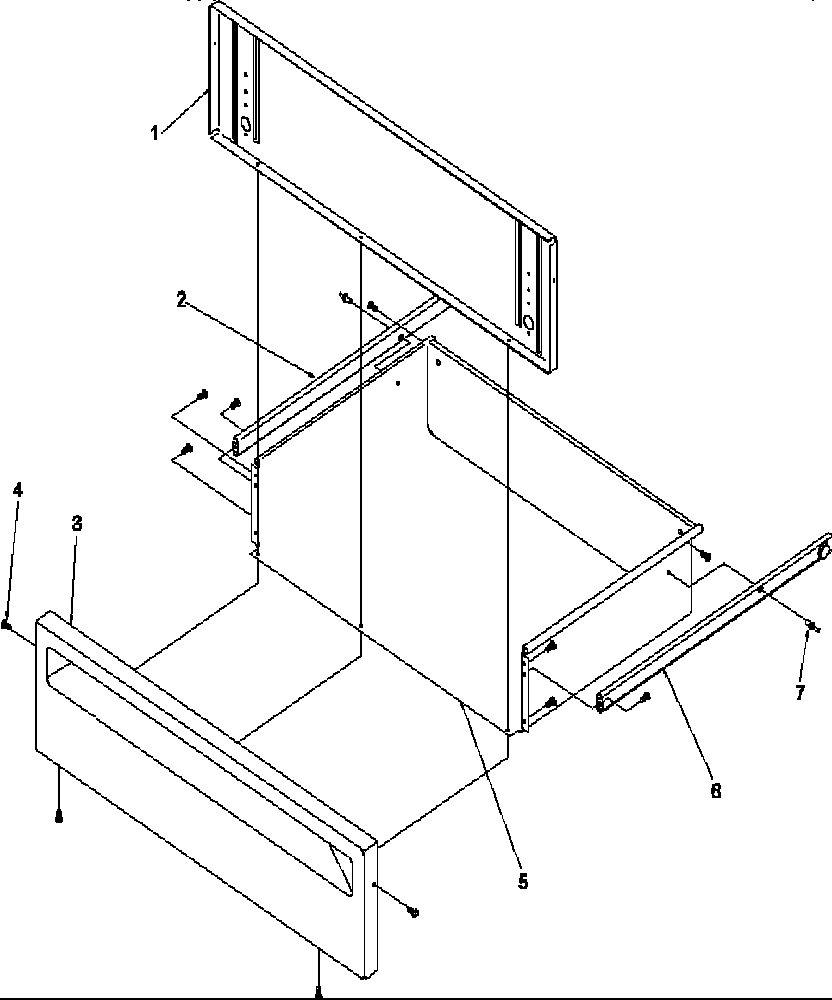 1
2
4
3
7
6
5