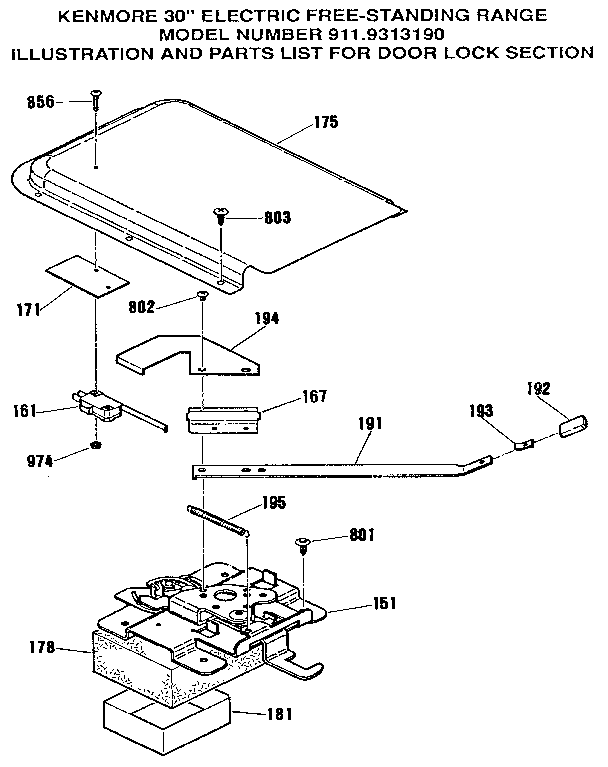 KENMORE 30" ELECTRIC FREE-STANDING RANGE
MODEL NUMBER 911.9313190
ILLUSTRATION AND PARTS LIST FOR DOOR LOCK SECTION

856
175
803
171
802
194
161
167
192
193
191
974
195
801
151
178
181