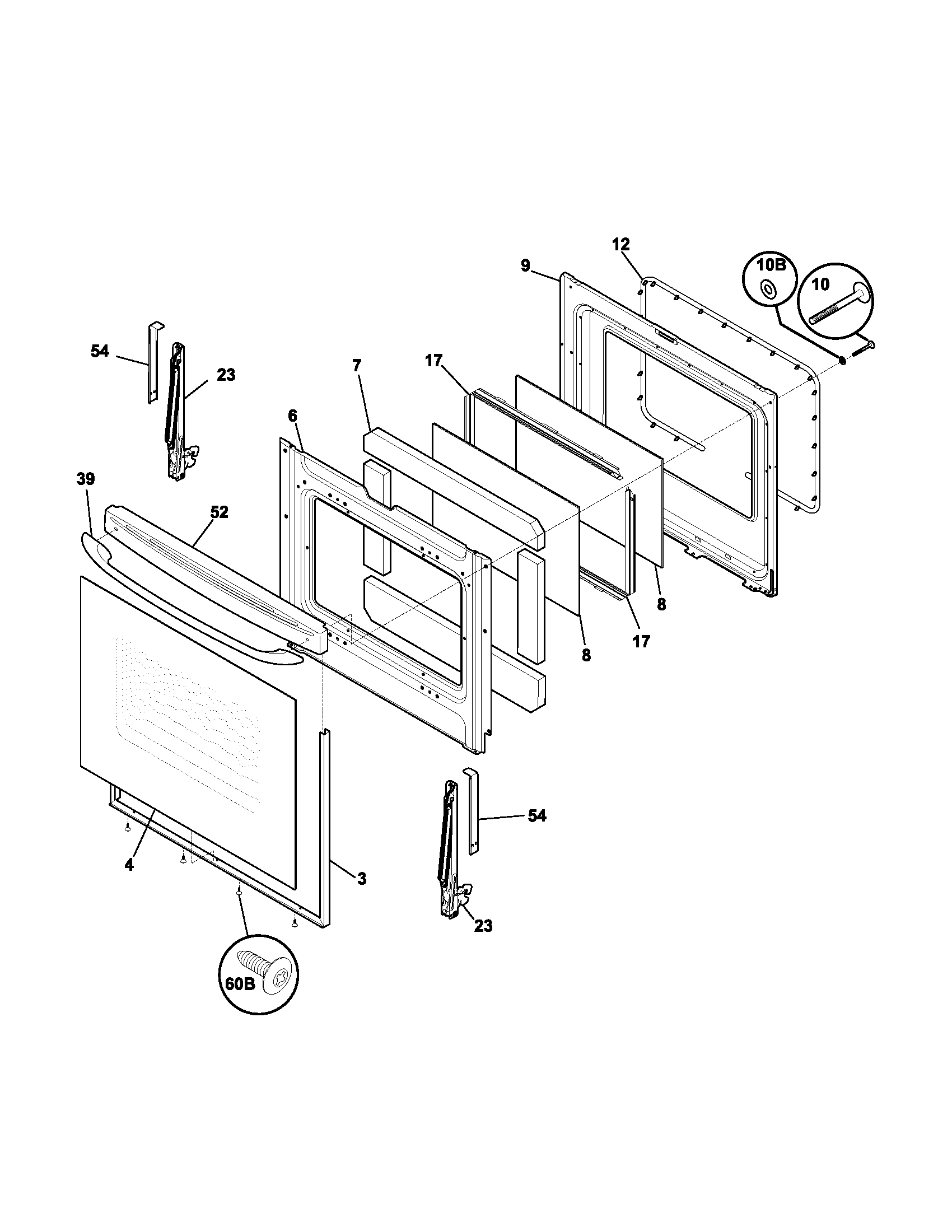 12
9
10B
10
54
23
7
17
6
39
52
8
17
8
54
4
3
23
60B