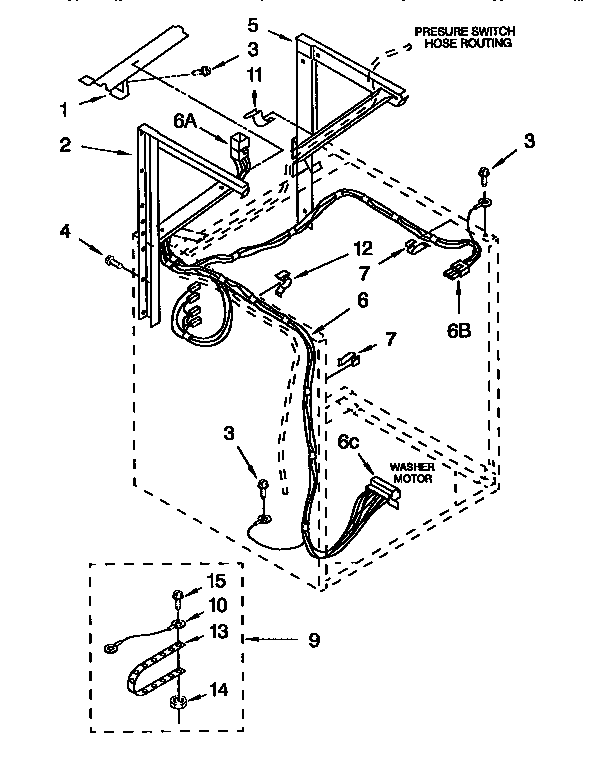 5
PRESURE SWITCH
HOSE ROUTING
3
11
1
6A
2
3
4
12
7
6
6B
7
3
6c
WASHER
MOTOR
15
10
13
9
14